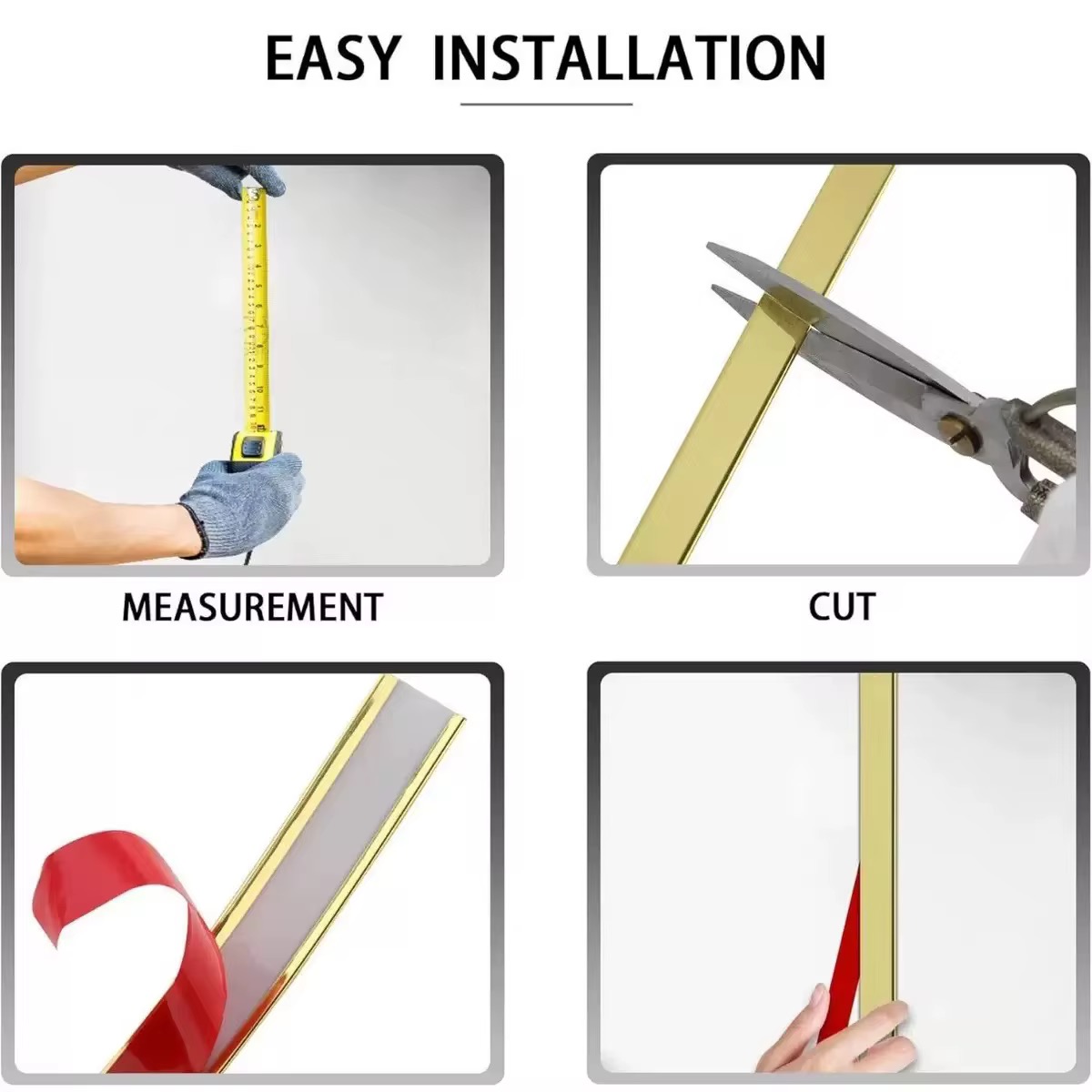 EASY INSTALLATION

MEASUREMENT

CUT